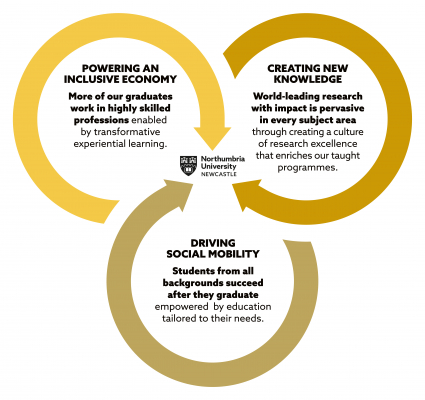 POWERING AN INCLUSIVE ECONOMY

More of our graduates work in highly skilled professions enabled by transformative experiential learning.

CREATING NEW KNOWLEDGE

World-leading research with impact is pervasive in every subject area through creating a culture of research excellence that enriches our taught programmes.

Northumbria University NEWCASTLE

DRIVING SOCIAL MOBILITY

Students from all backgrounds succeed after they graduate empowered by education tailored to their needs.